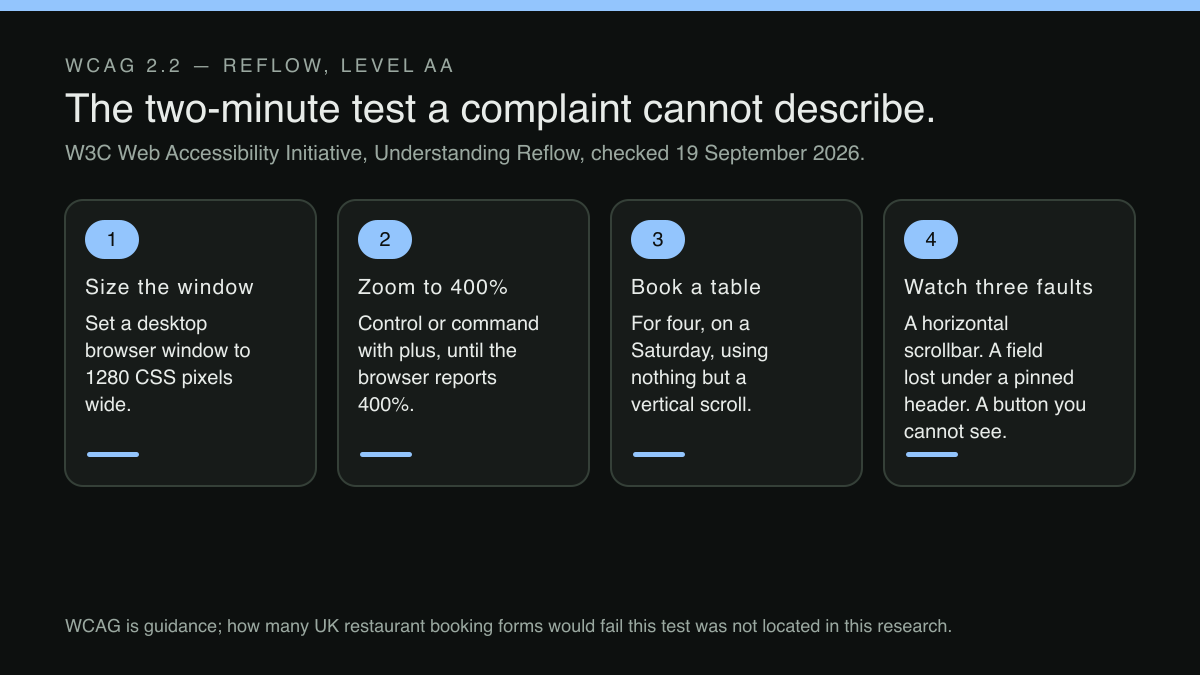 WCAG 2.2 — REFLOW, LEVEL AA

The two-minute test a complaint cannot describe.

W3C Web Accessibility Initiative, Understanding Reflow, checked 19 September 2026.

1

Size the window

Set a desktop browser window to 1280 CSS pixels wide.

2

Zoom to 400%

Control or command with plus, until the browser reports 400%.

3

Book a table

For four, on a Saturday, using nothing but a vertical scroll.

4

Watch three faults

A horizontal scrollbar. A field lost under a pinned header. A button you cannot see.

WCAG is guidance; how many UK restaurant booking forms would fail this test was not located in this research.